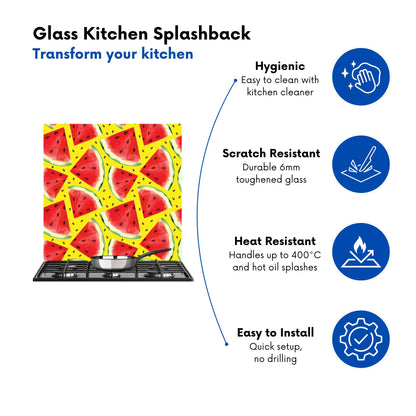 Glass Kitchen Splashback
Transform your kitchen

Hygienic
Easy to clean with kitchen cleaner

Scratch Resistant
Durable 6mm toughened glass

Heat Resistant
Handles up to 400°C and hot oil splashes

Easy to Install
Quick setup, no drilling