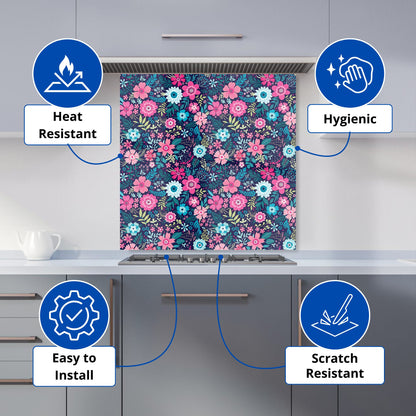 Heat Resistant

Hygienic

Easy to Install

Scratch Resistant