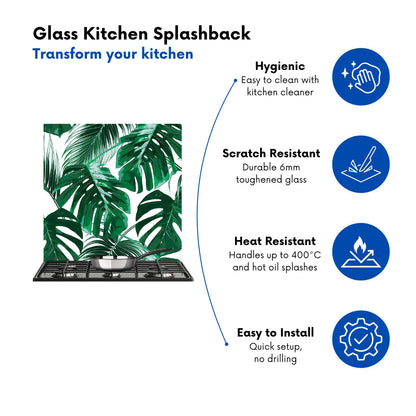 Glass Kitchen Splashback
Transform your kitchen

Hygienic
Easy to clean with kitchen cleaner

Scratch Resistant
Durable 6mm toughened glass

Heat Resistant
Handles up to 400°C and hot oil splashes

Easy to Install
Quick setup, no drilling