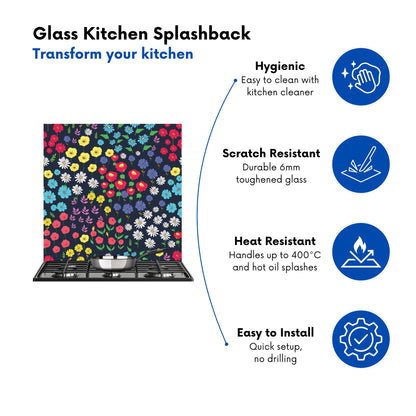 Glass Kitchen Splashback
Transform your kitchen

Hygienic
Easy to clean with kitchen cleaner

Scratch Resistant
Durable 6mm toughened glass

Heat Resistant
Handles up to 400°C and hot oil splashes

Easy to Install
Quick setup, no drilling