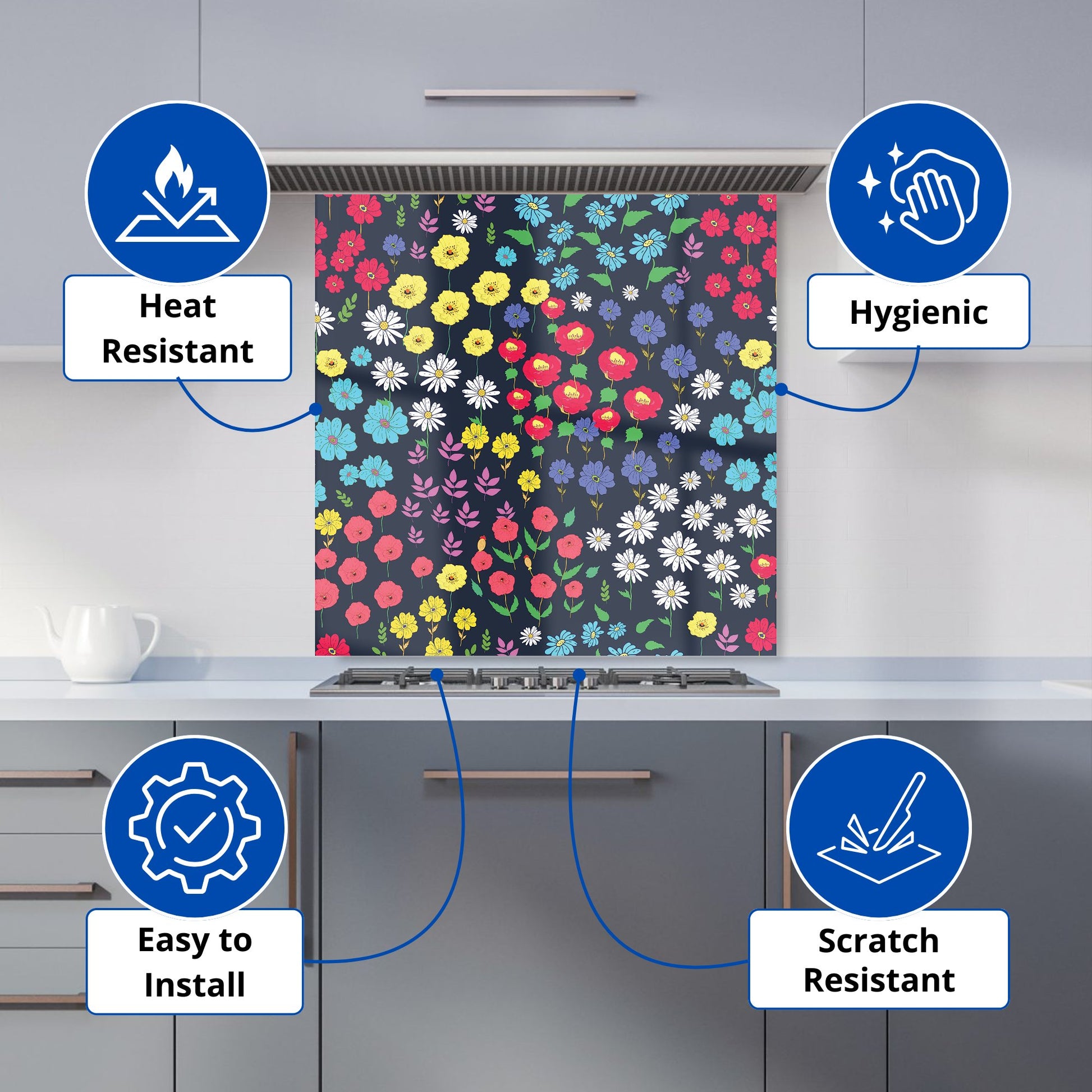 Heat Resistant

Hygienic

Easy to Install

Scratch Resistant