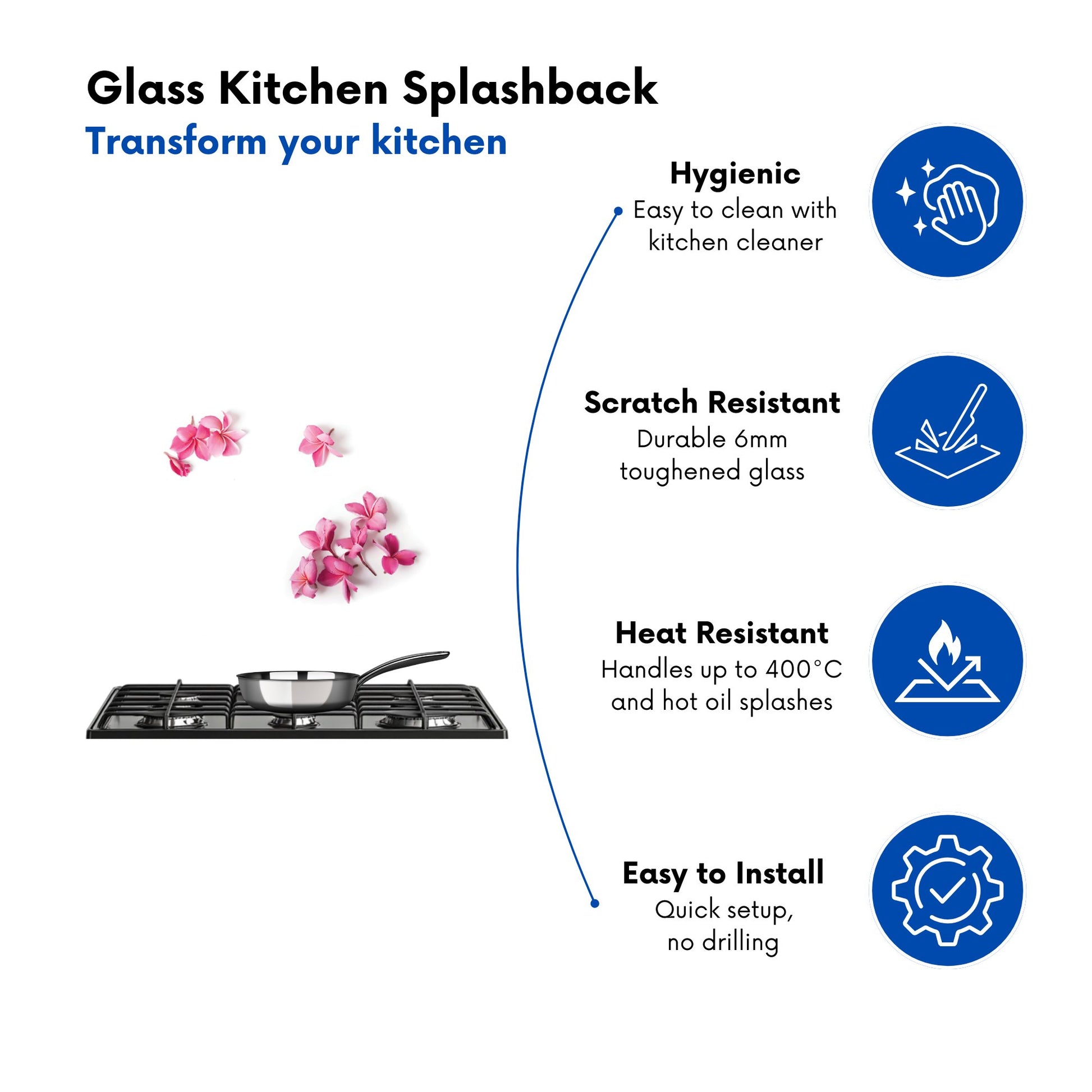 Glass Kitchen Splashback
Transform your kitchen

Hygienic
Easy to clean with kitchen cleaner

Scratch Resistant
Durable 6mm toughened glass

Heat Resistant
Handles up to 400°C and hot oil splashes

Easy to Install
Quick setup, no drilling