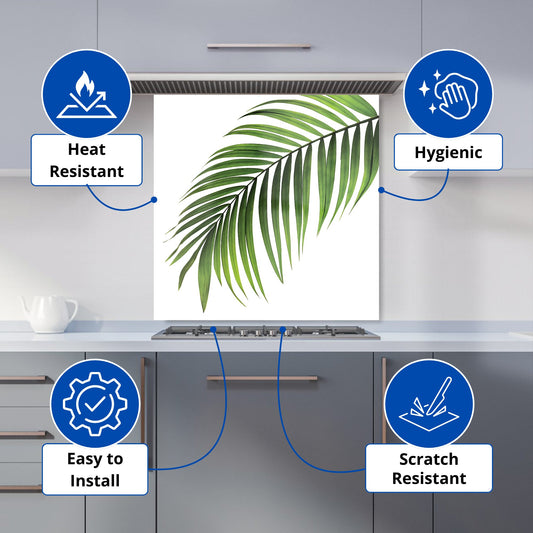 Heat Resistant

Hygienic

Easy to Install

Scratch Resistant