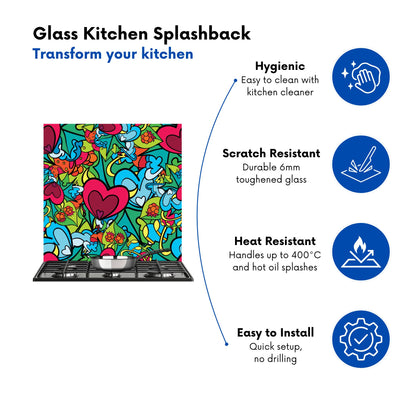 Glass Kitchen Splashback
Transform your kitchen

Hygienic
Easy to clean with kitchen cleaner

Scratch Resistant
Durable 6mm toughened glass

Heat Resistant
Handles up to 400°C and hot oil splashes

Easy to Install
Quick setup, no drilling