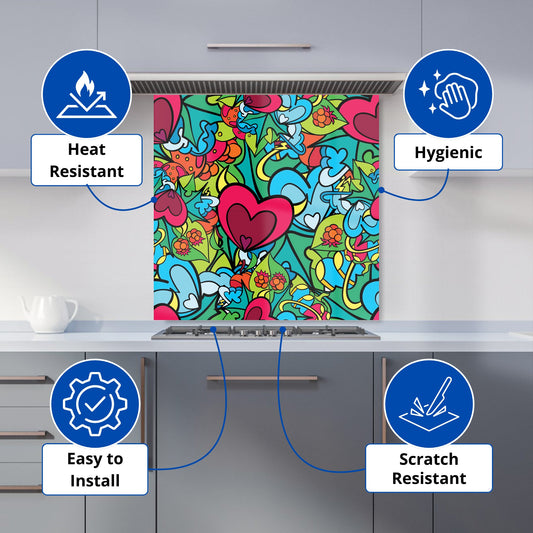 Heat Resistant

Hygienic

Easy to Install

Scratch Resistant