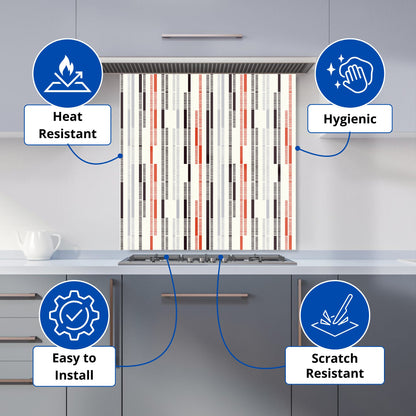 Heat Resistant

Hygienic

Easy to Install

Scratch Resistant