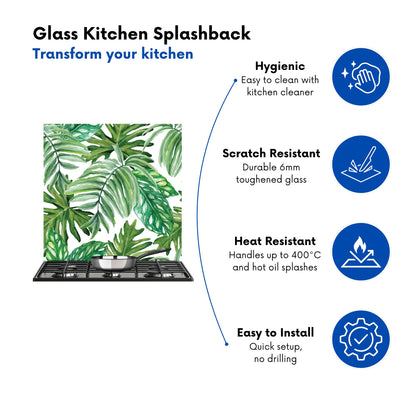 Glass Kitchen Splashback
Transform your kitchen

Hygienic
Easy to clean with kitchen cleaner

Scratch Resistant
Durable 6mm toughened glass

Heat Resistant
Handles up to 400°C and hot oil splashes

Easy to Install
Quick setup, no drilling