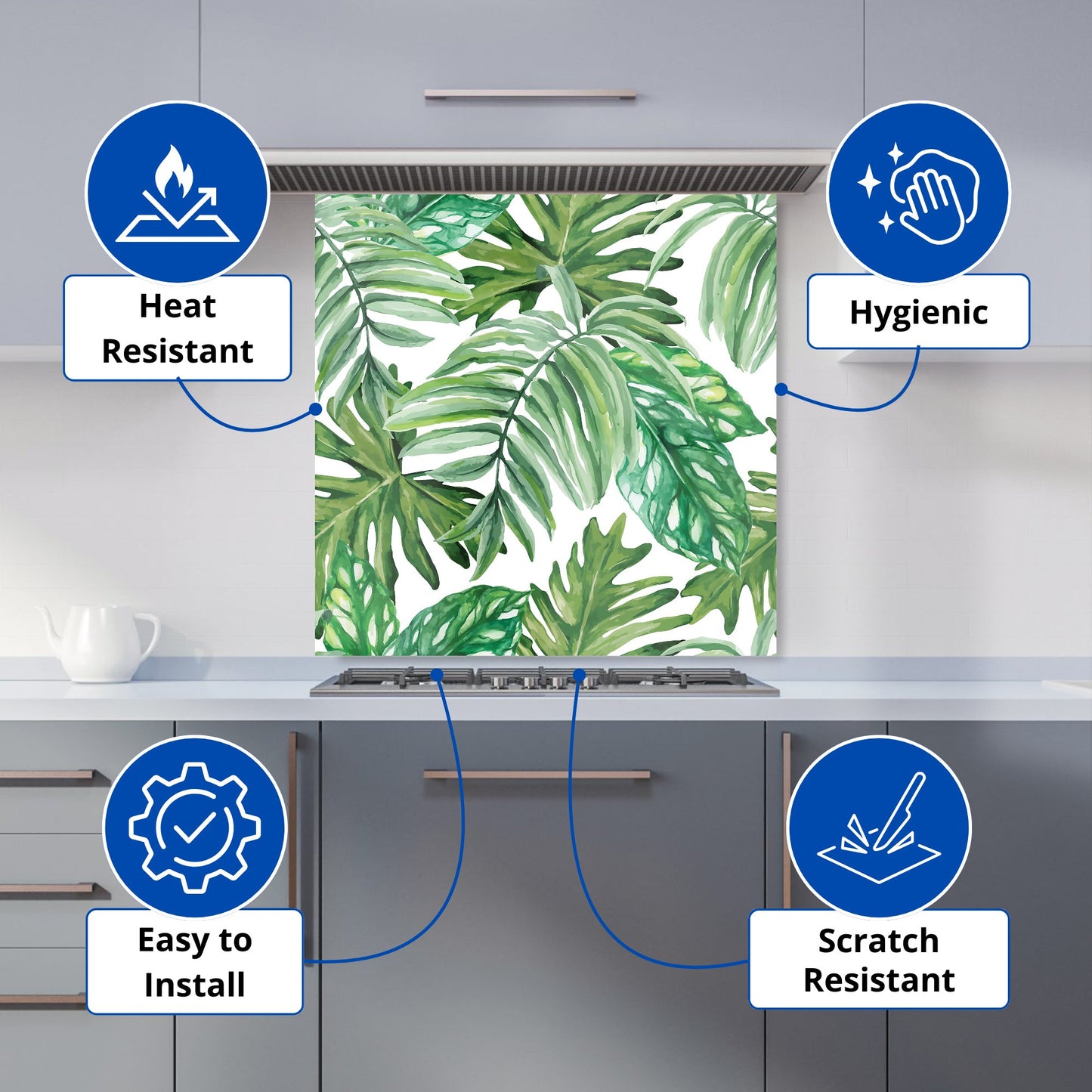 Heat Resistant

Hygienic

Easy to Install

Scratch Resistant