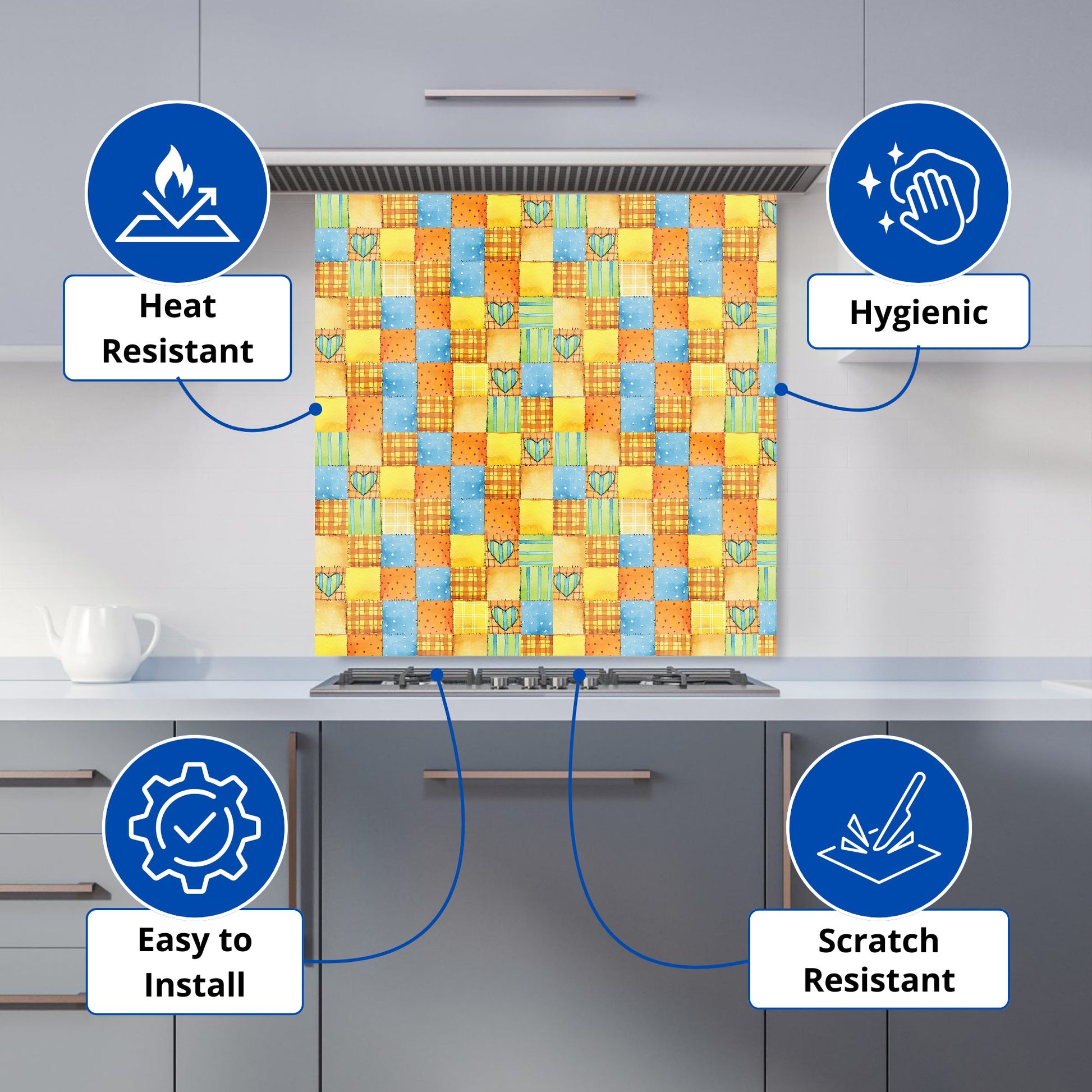 Heat Resistant

Hygienic

Easy to Install

Scratch Resistant