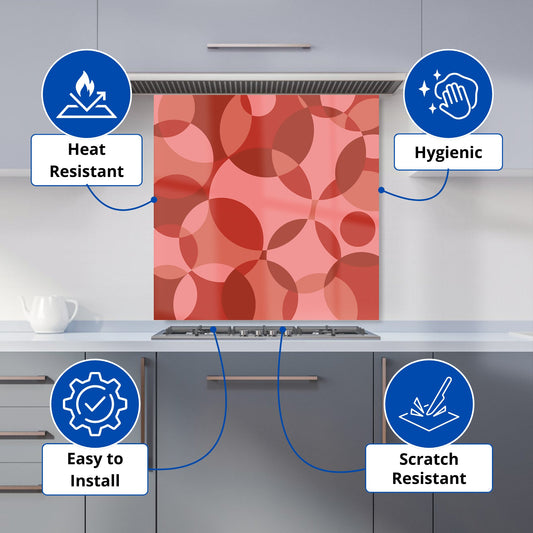 Heat Resistant

Hygienic

Easy to Install

Scratch Resistant