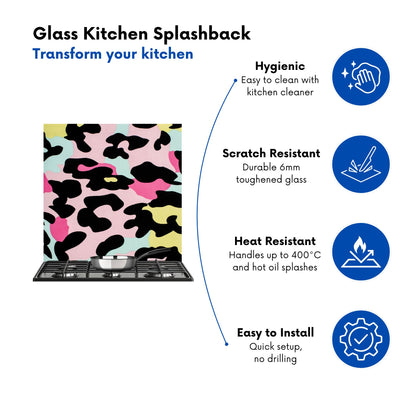 Glass Kitchen Splashback
Transform your kitchen

Hygienic
Easy to clean with kitchen cleaner

Scratch Resistant
Durable 6mm toughened glass

Heat Resistant
Handles up to 400°C and hot oil splashes

Easy to Install
Quick setup, no drilling