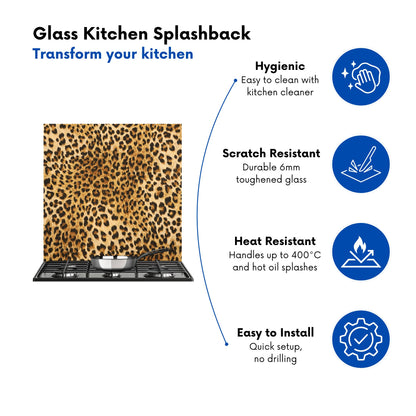 Glass Kitchen Splashback
Transform your kitchen

Hygienic
Easy to clean with kitchen cleaner

Scratch Resistant
Durable 6mm toughened glass

Heat Resistant
Handles up to 400°C and hot oil splashes

Easy to Install
Quick setup, no drilling