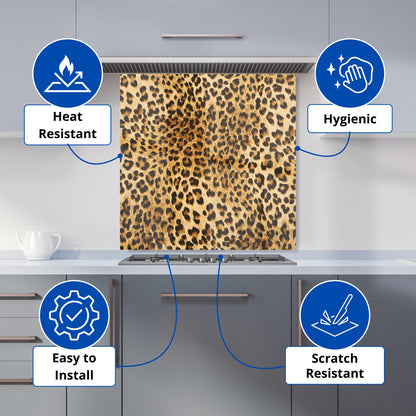 Heat Resistant

Hygienic

Easy to Install

Scratch Resistant