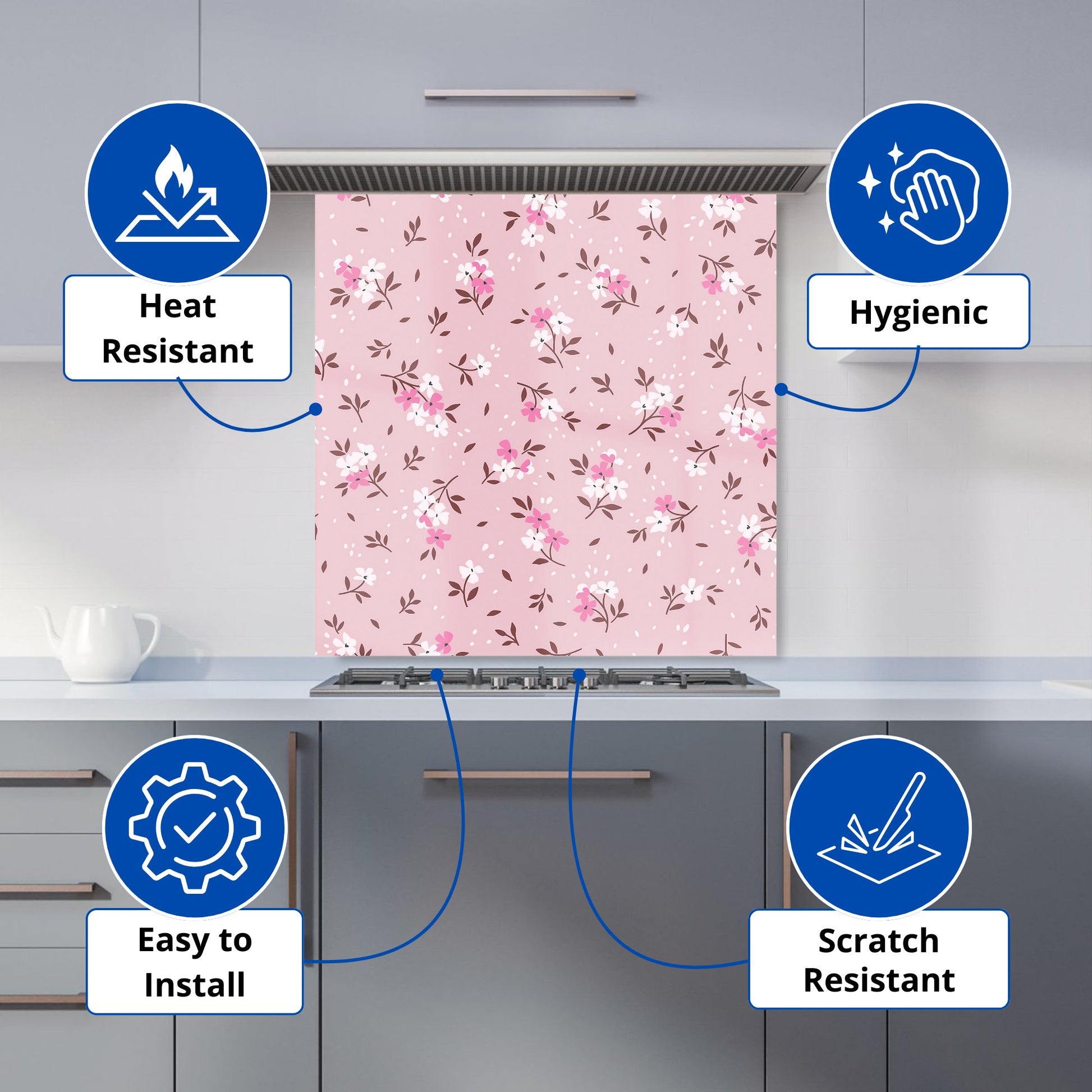 Heat Resistant

Hygienic

Easy to Install

Scratch Resistant