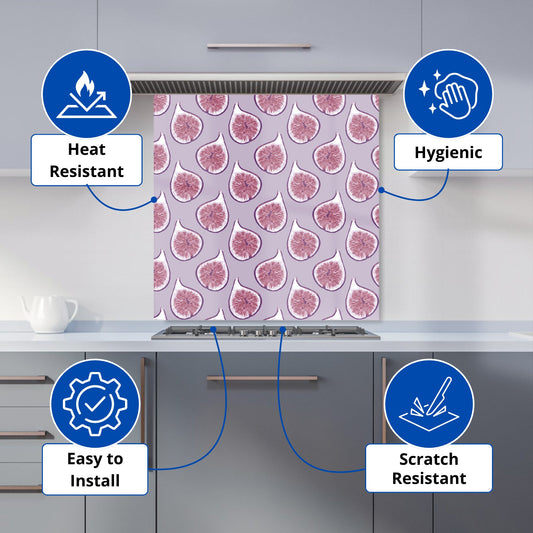 Heat Resistant

Hygienic

Easy to Install

Scratch Resistant