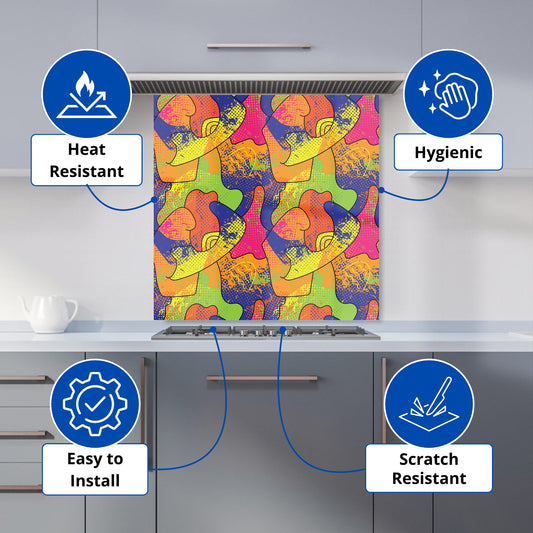 Heat Resistant

Hygienic

Easy to Install

Scratch Resistant