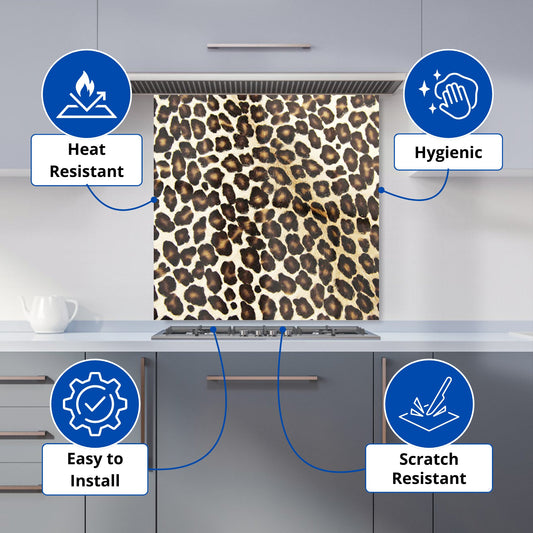 Heat Resistant

Hygienic

Easy to Install

Scratch Resistant