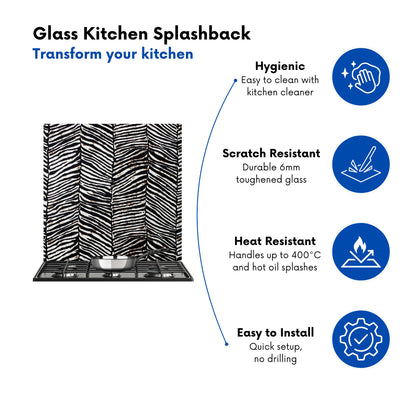 Glass Kitchen Splashback
Transform your kitchen

Hygienic
Easy to clean with kitchen cleaner

Scratch Resistant
Durable 6mm toughened glass

Heat Resistant
Handles up to 400°C and hot oil splashes

Easy to Install
Quick setup, no drilling