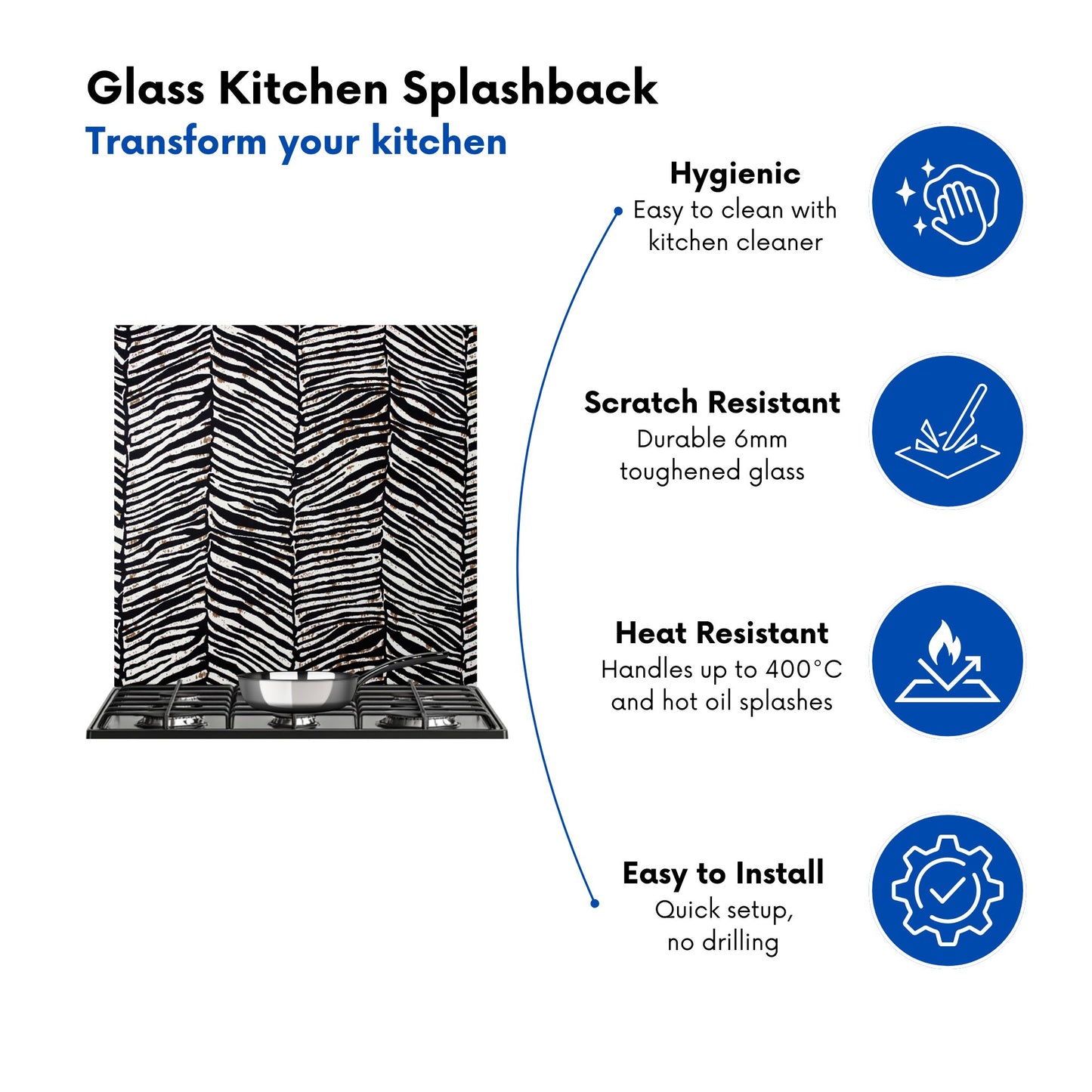 Glass Kitchen Splashback
Transform your kitchen

Hygienic
Easy to clean with kitchen cleaner

Scratch Resistant
Durable 6mm toughened glass

Heat Resistant
Handles up to 400°C and hot oil splashes

Easy to Install
Quick setup, no drilling