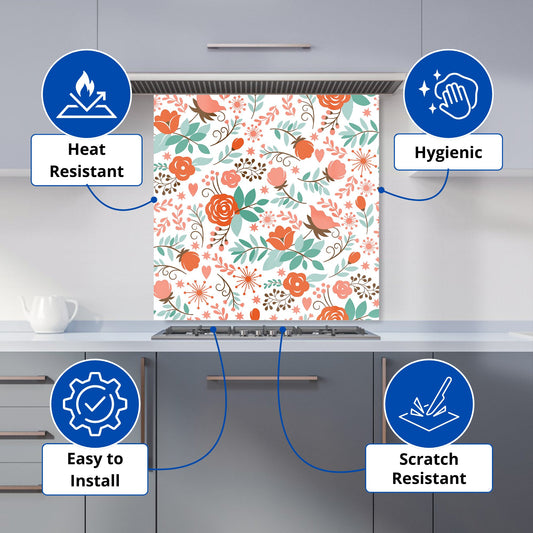 Heat Resistant

Hygienic

Easy to Install

Scratch Resistant