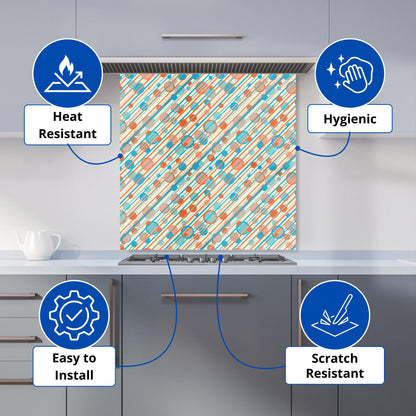 Heat Resistant

Hygienic

Easy to Install

Scratch Resistant