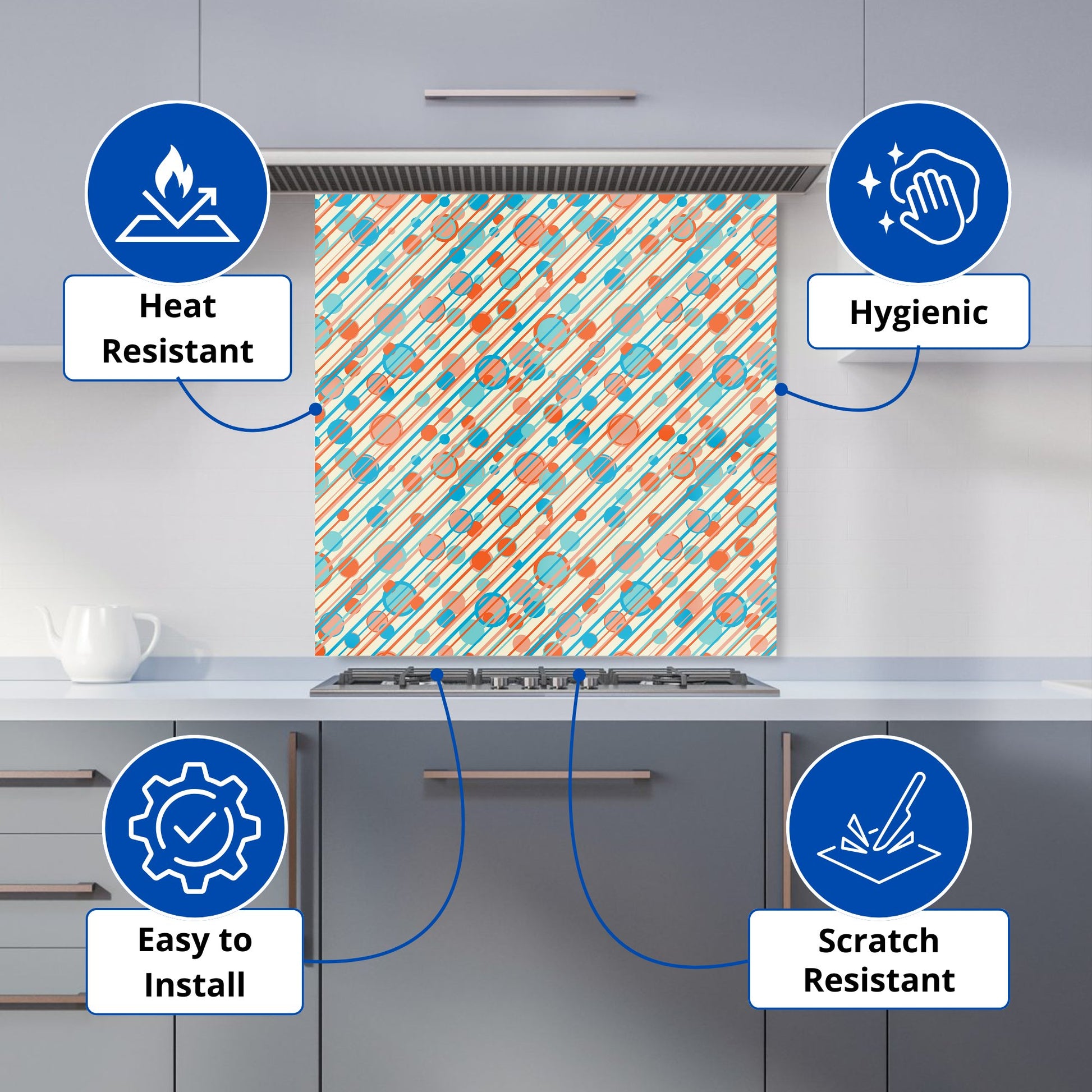 Heat Resistant

Hygienic

Easy to Install

Scratch Resistant