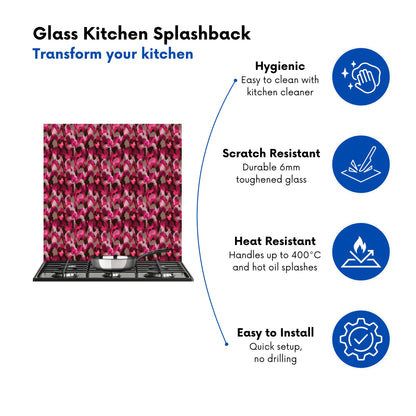 Glass Kitchen Splashback
Transform your kitchen

Hygienic
Easy to clean with kitchen cleaner

Scratch Resistant
Durable 6mm toughened glass

Heat Resistant
Handles up to 400°C and hot oil splashes

Easy to Install
Quick setup, no drilling