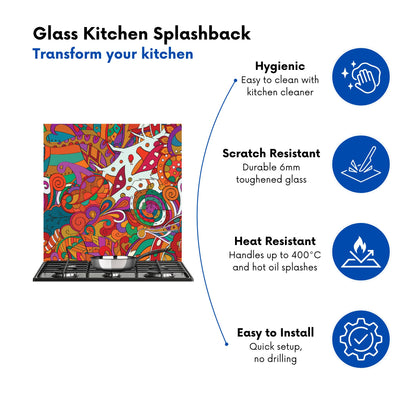 Glass Kitchen Splashback
Transform your kitchen

Hygienic
Easy to clean with kitchen cleaner

Scratch Resistant
Durable 6mm toughened glass

Heat Resistant
Handles up to 400°C and hot oil splashes

Easy to Install
Quick setup, no drilling