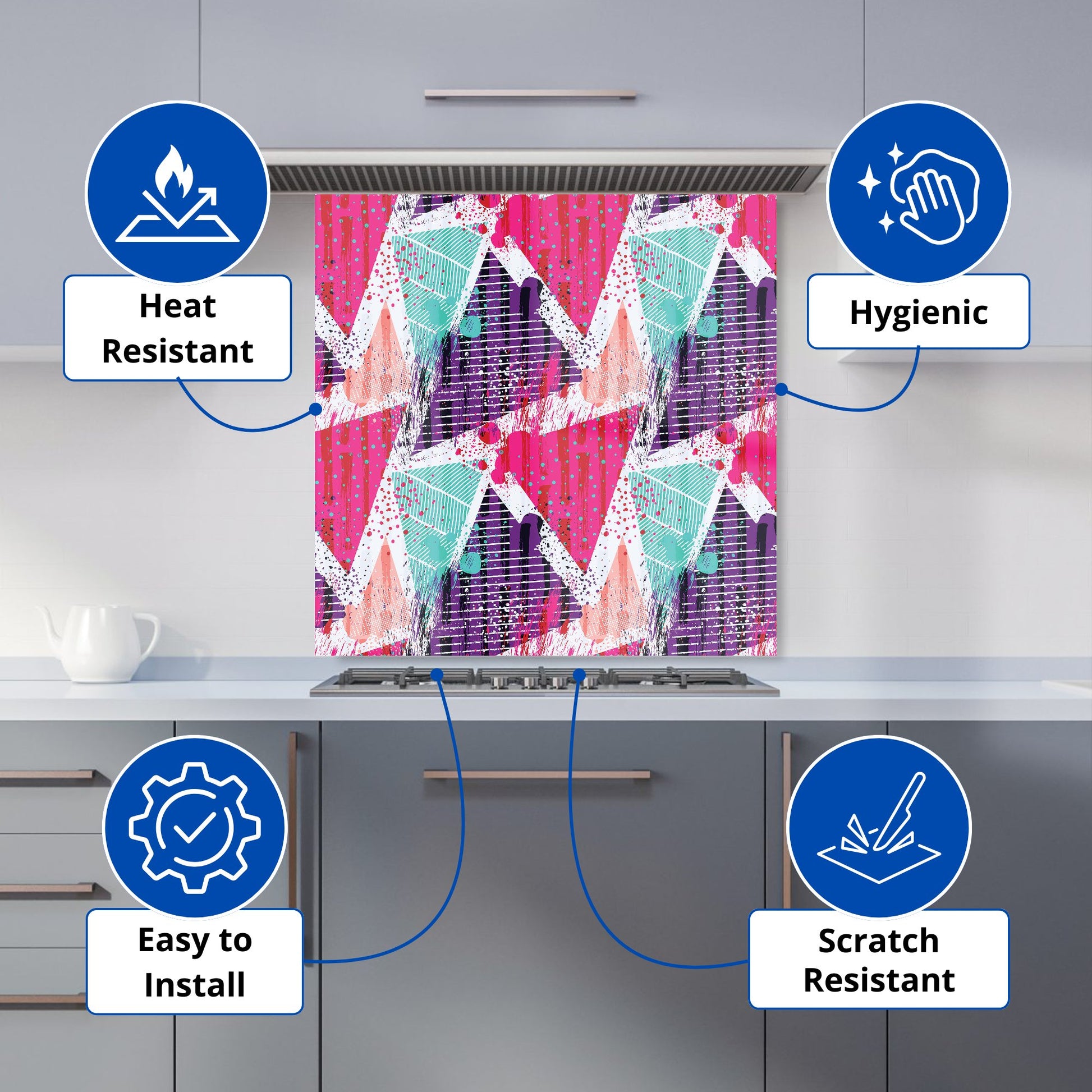 Heat Resistant

Hygienic

Easy to Install

Scratch Resistant