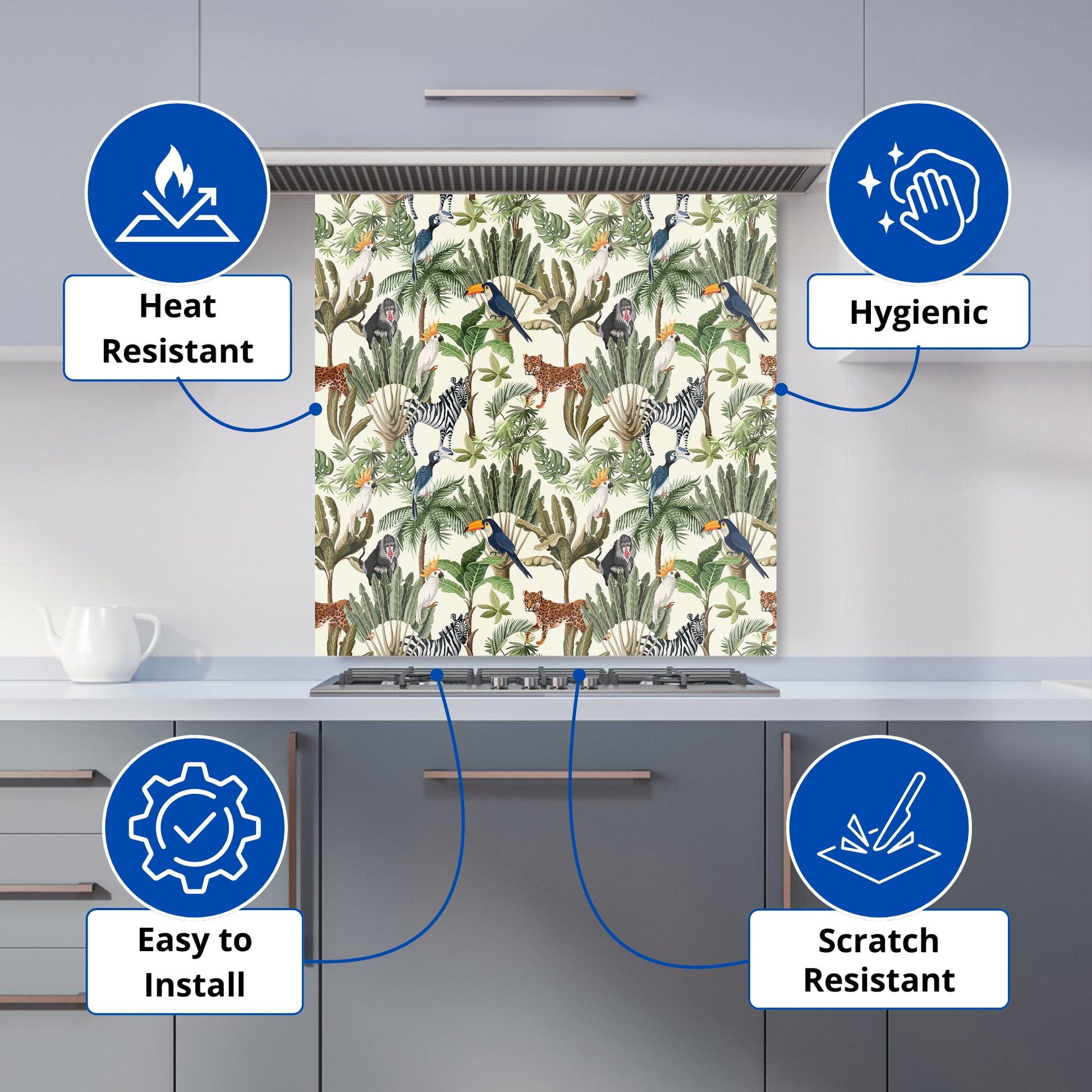 Heat Resistant

Hygienic

Easy to Install

Scratch Resistant