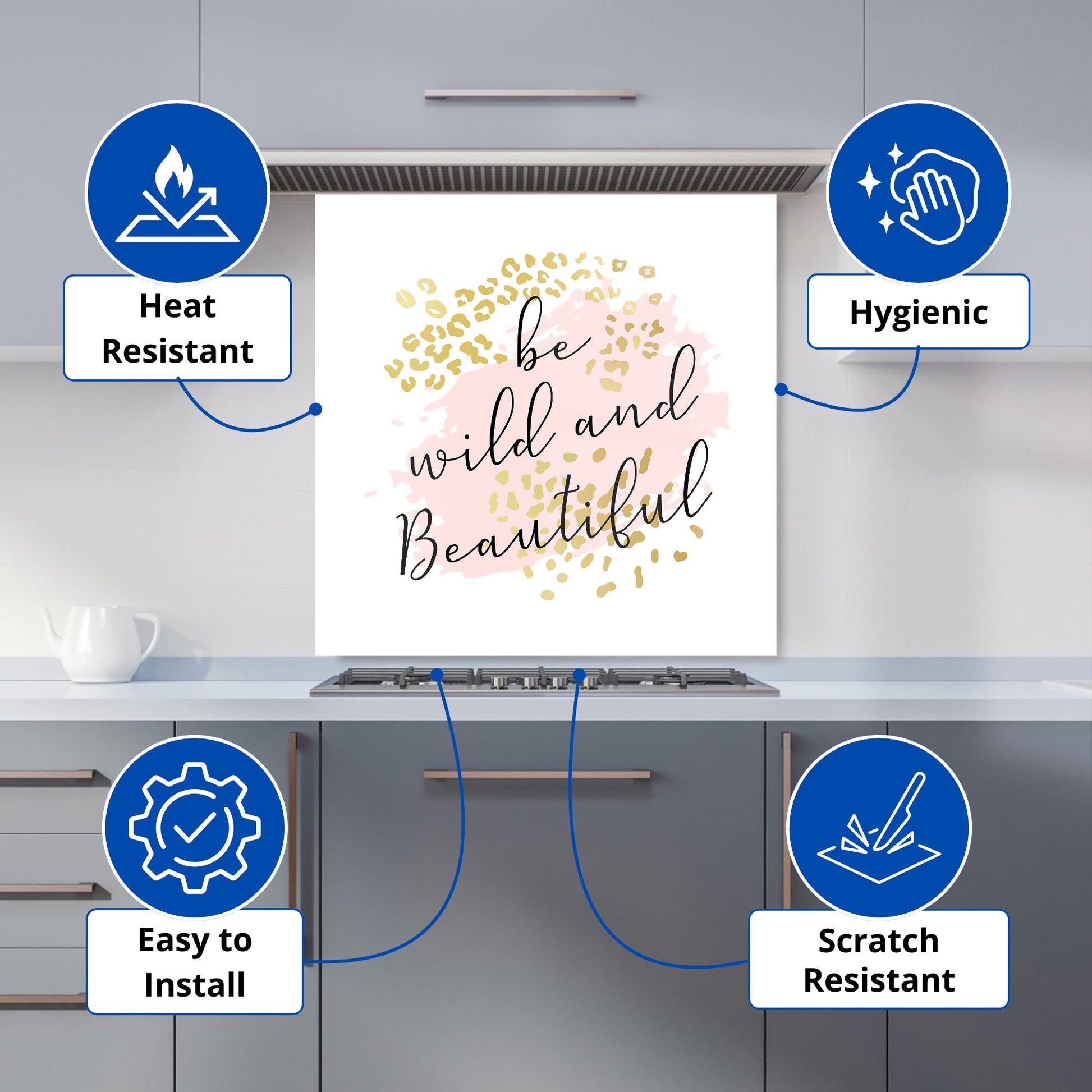 Heat Resistant

Hygienic

be
wild and
Beautiful

Easy to Install

Scratch Resistant