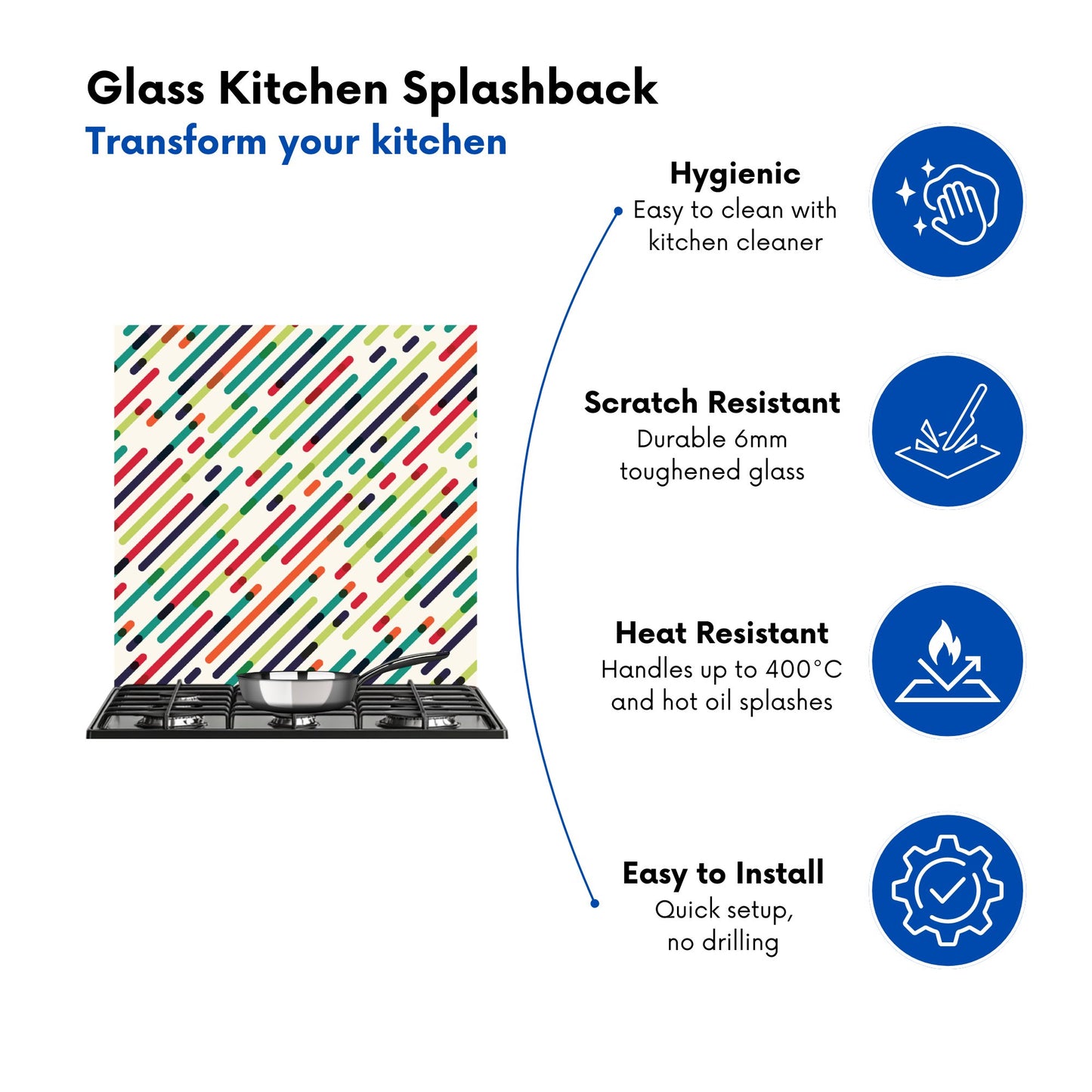 Glass Kitchen Splashback
Transform your kitchen

Hygienic
Easy to clean with kitchen cleaner

Scratch Resistant
Durable 6mm toughened glass

Heat Resistant
Handles up to 400°C and hot oil splashes

Easy to Install
Quick setup, no drilling