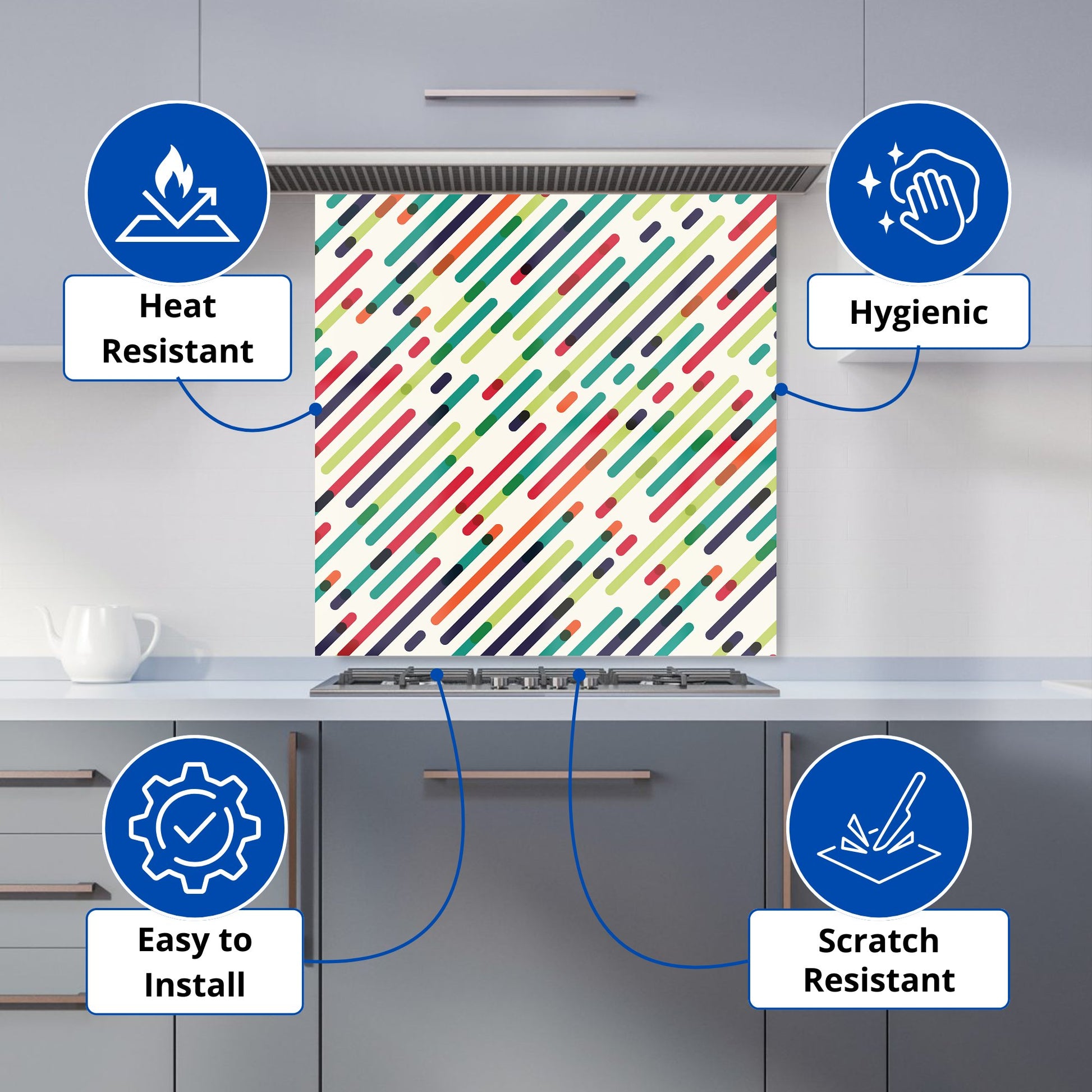 Heat Resistant

Hygienic

Easy to Install

Scratch Resistant