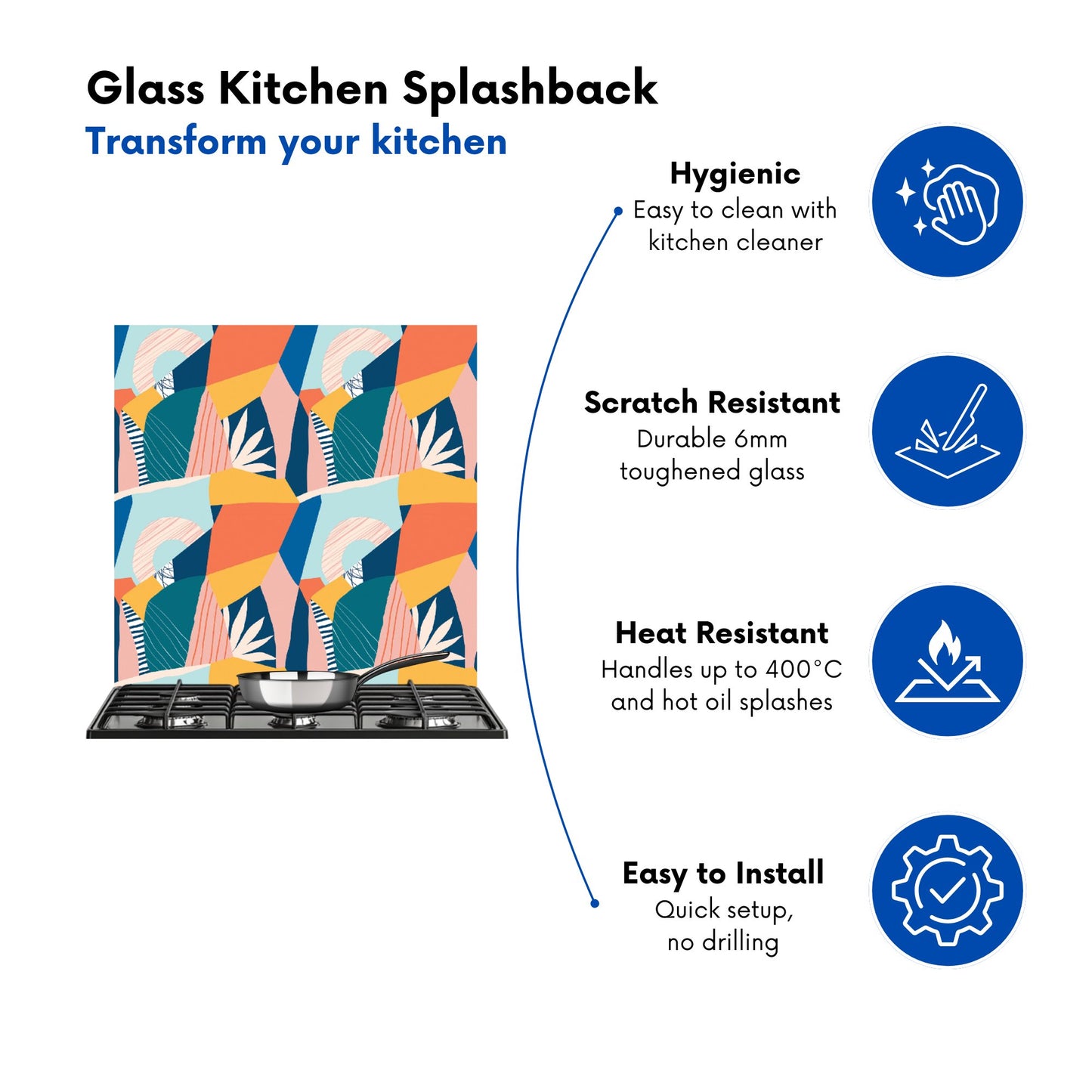 Glass Kitchen Splashback
Transform your kitchen

Hygienic
Easy to clean with kitchen cleaner

Scratch Resistant
Durable 6mm toughened glass

Heat Resistant
Handles up to 400°C and hot oil splashes

Easy to Install
Quick setup, no drilling