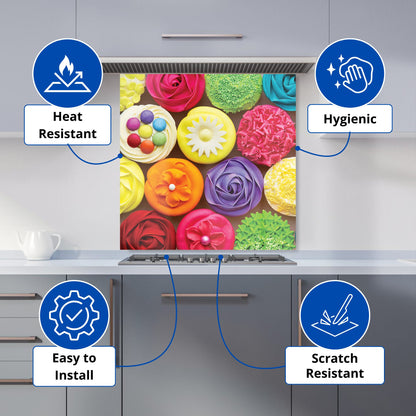 Heat Resistant

Hygienic

Easy to Install

Scratch Resistant