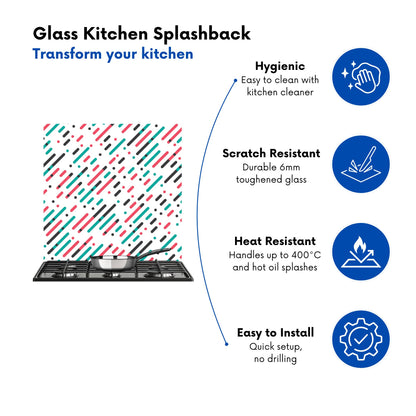 Glass Kitchen Splashback
Transform your kitchen

Hygienic
Easy to clean with kitchen cleaner

Scratch Resistant
Durable 6mm toughened glass

Heat Resistant
Handles up to 400°C and hot oil splashes

Easy to Install
Quick setup, no drilling