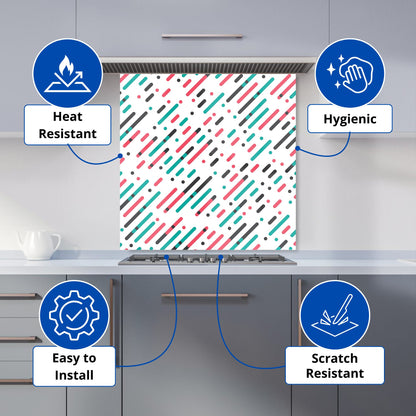 Heat Resistant

Hygienic

Easy to Install

Scratch Resistant