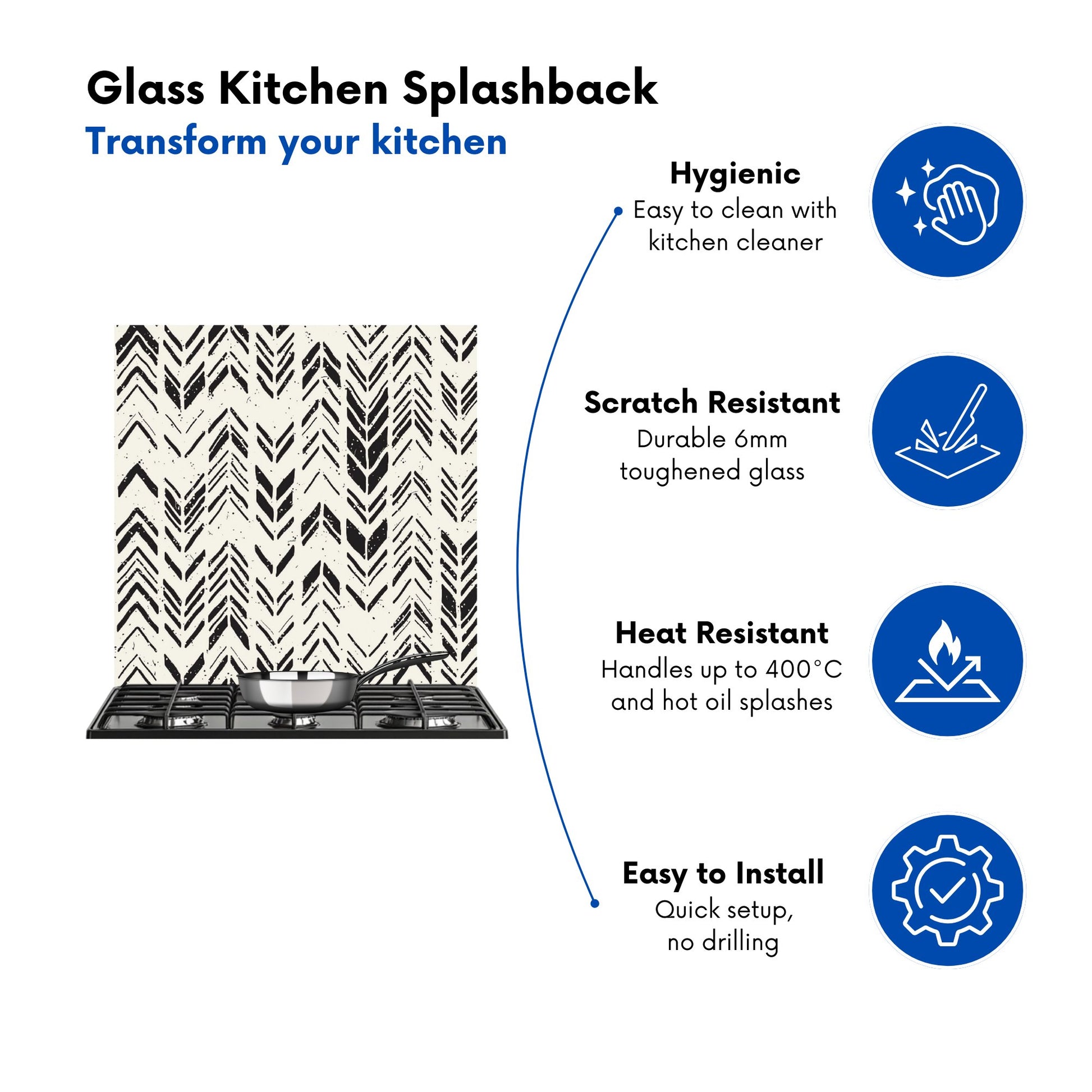 Glass Kitchen Splashback
Transform your kitchen

Hygienic
Easy to clean with kitchen cleaner

Scratch Resistant
Durable 6mm toughened glass

Heat Resistant
Handles up to 400°C and hot oil splashes

Easy to Install
Quick setup, no drilling