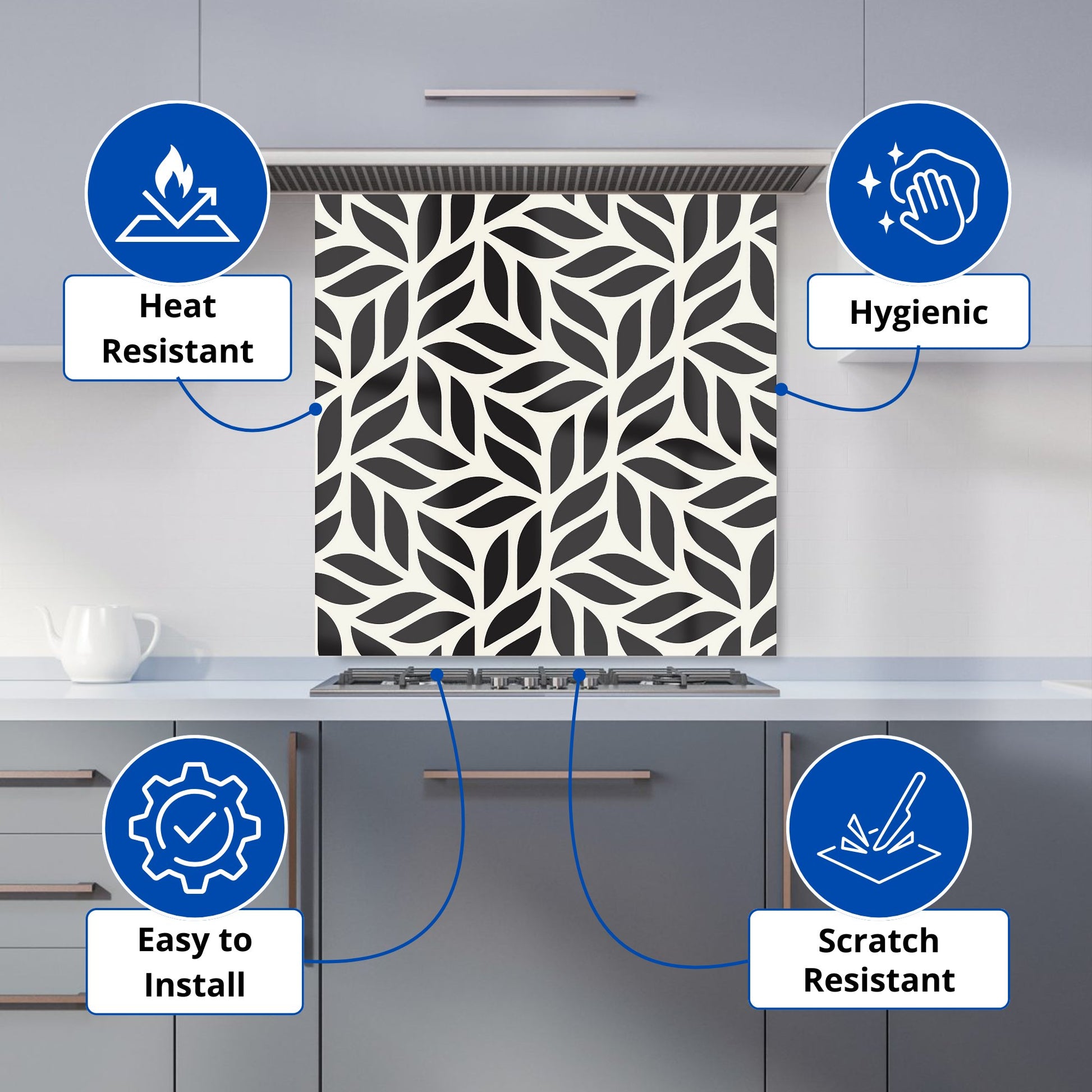 Heat Resistant

Hygienic

Easy to Install

Scratch Resistant