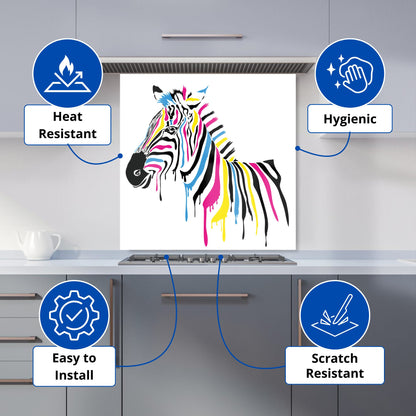 Heat Resistant

Hygienic

Easy to Install

Scratch Resistant