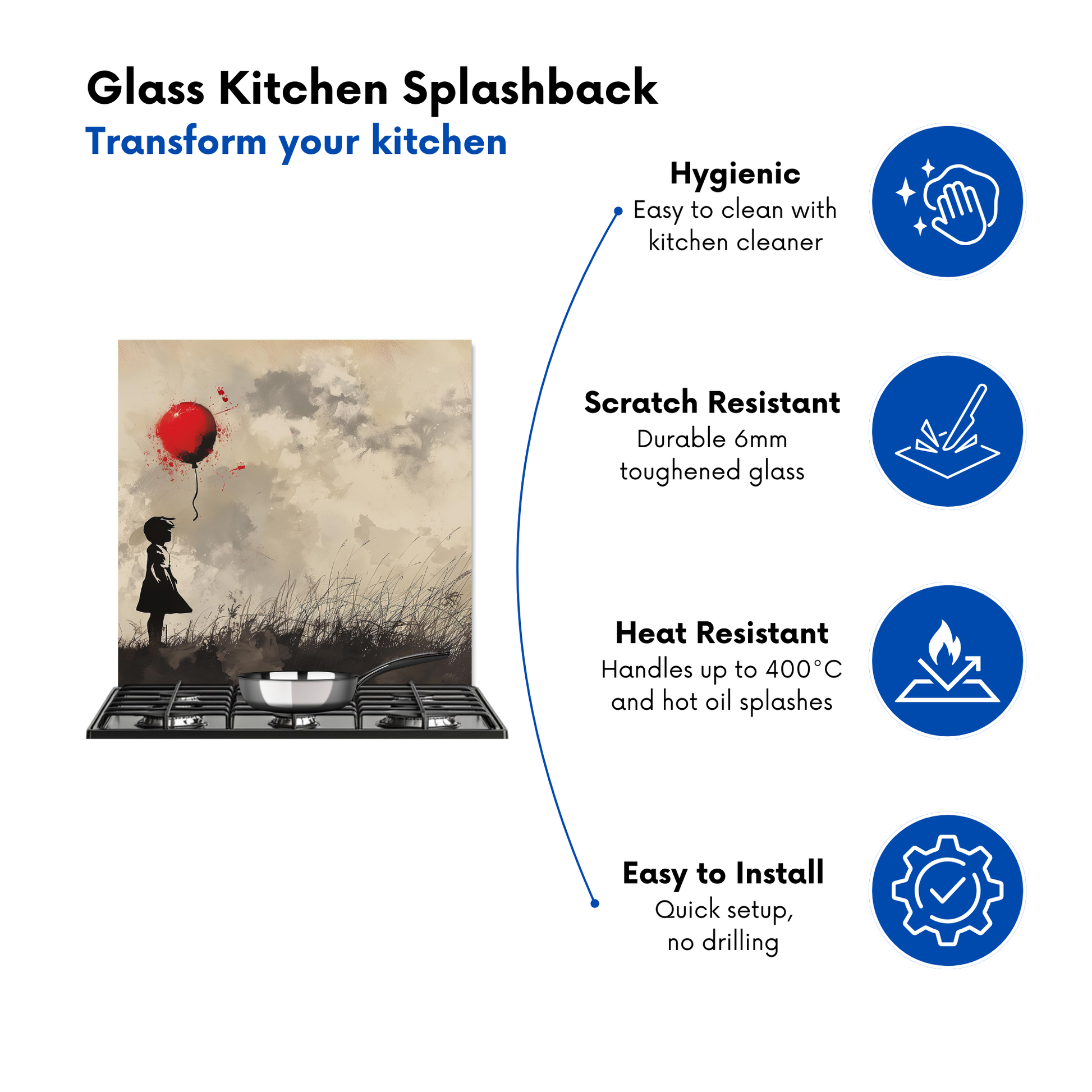 Glass Kitchen Splashback
Transform your kitchen

Hygienic
Easy to clean with kitchen cleaner

Scratch Resistant
Durable 6mm toughened glass

Heat Resistant
Handles up to 400°C and hot oil splashes

Easy to Install
Quick setup, no drilling