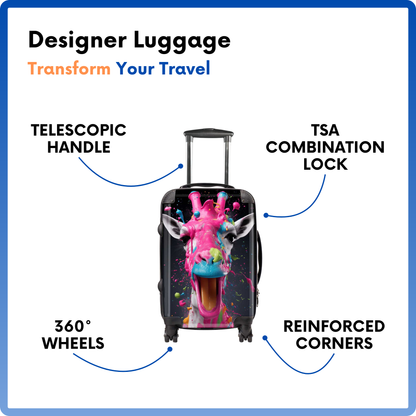 Designer Luggage

Transform Your Travel

TELESCOPIC HANDLE

TSA COMBINATION LOCK

360° WHEELS

REINFORCED CORNERS