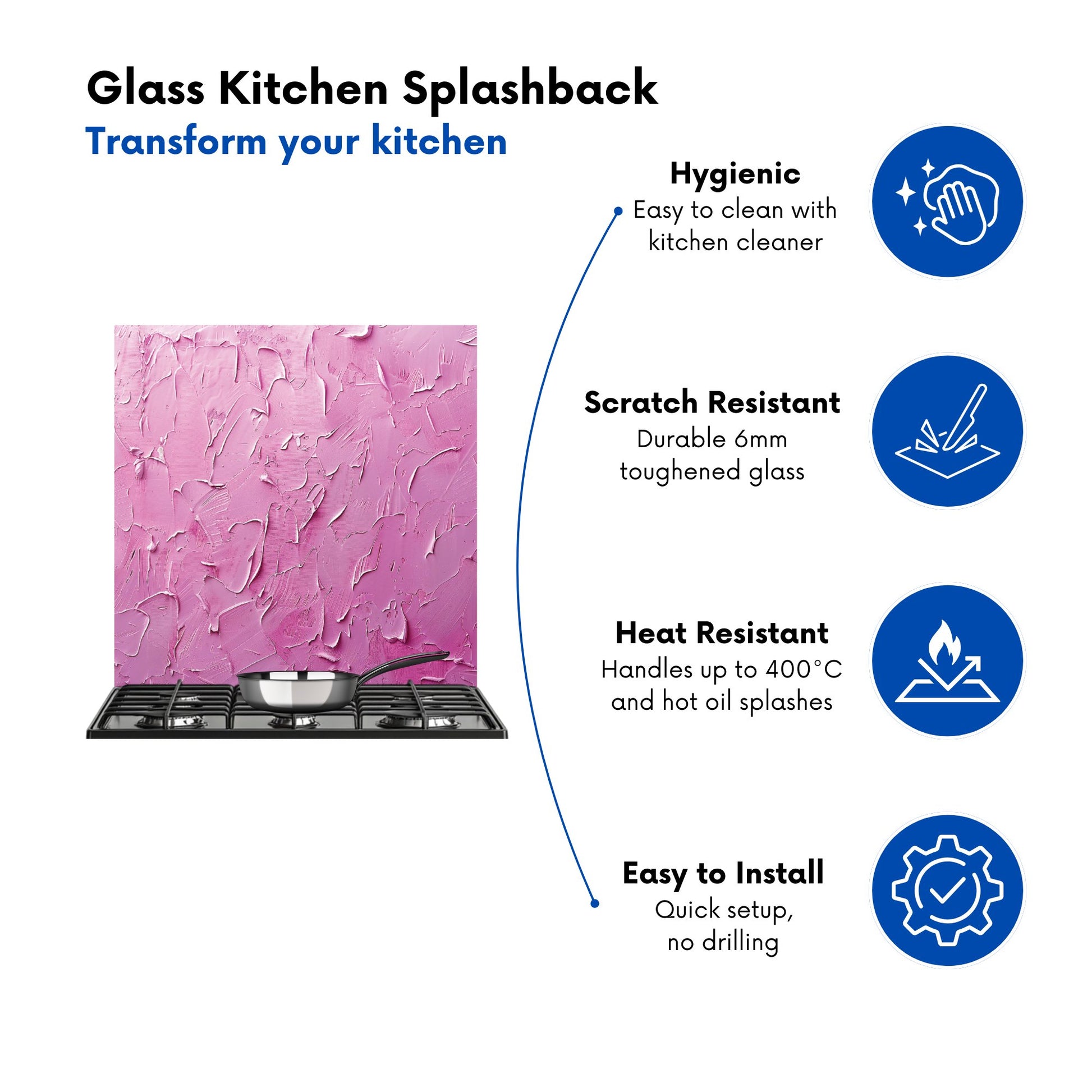 Glass Kitchen Splashback
Transform your kitchen

Hygienic
Easy to clean with kitchen cleaner

Scratch Resistant
Durable 6mm toughened glass

Heat Resistant
Handles up to 400°C and hot oil splashes

Easy to Install
Quick setup, no drilling