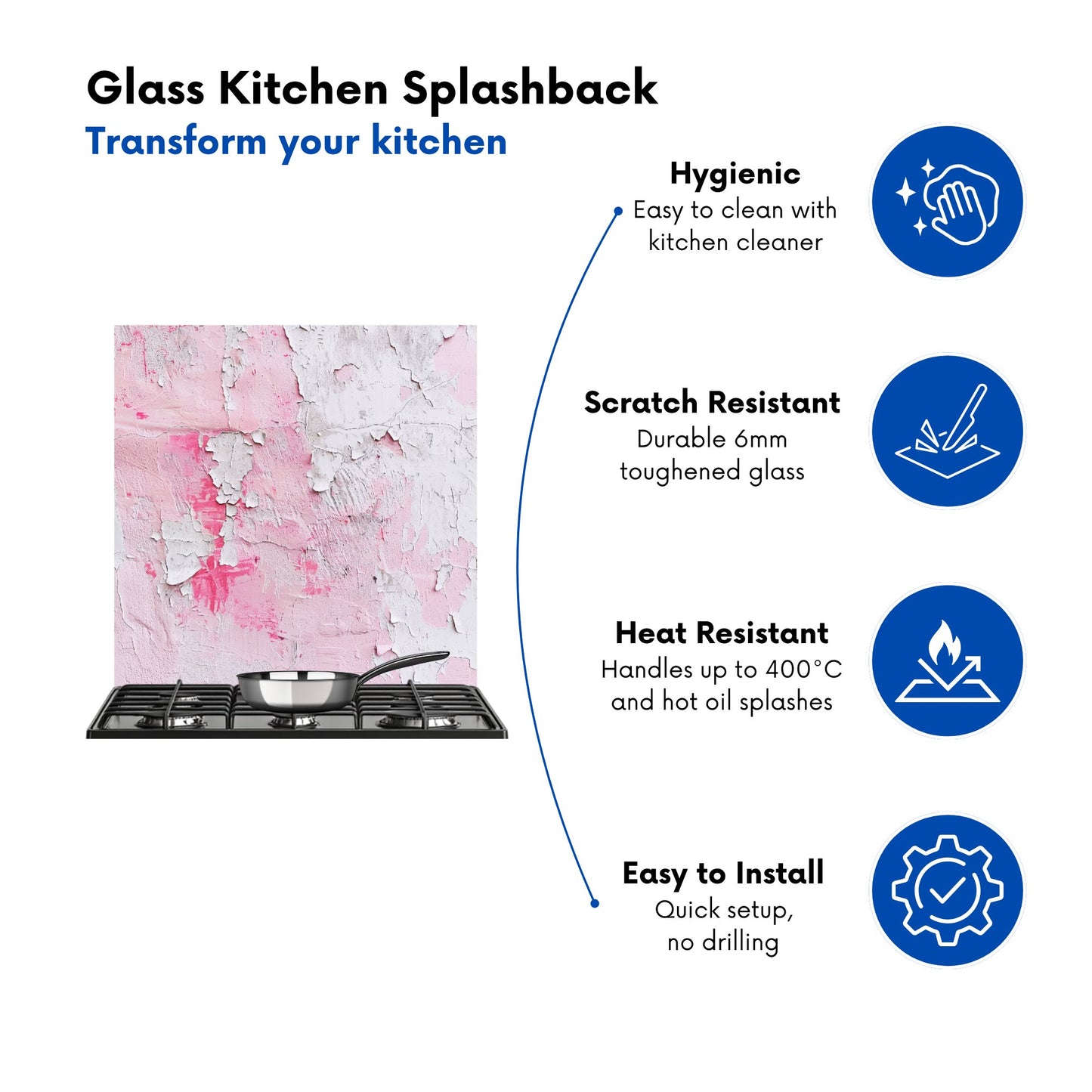 Glass Kitchen Splashback
Transform your kitchen

Hygienic
Easy to clean with kitchen cleaner

Scratch Resistant
Durable 6mm toughened glass

Heat Resistant
Handles up to 400°C and hot oil splashes

Easy to Install
Quick setup, no drilling