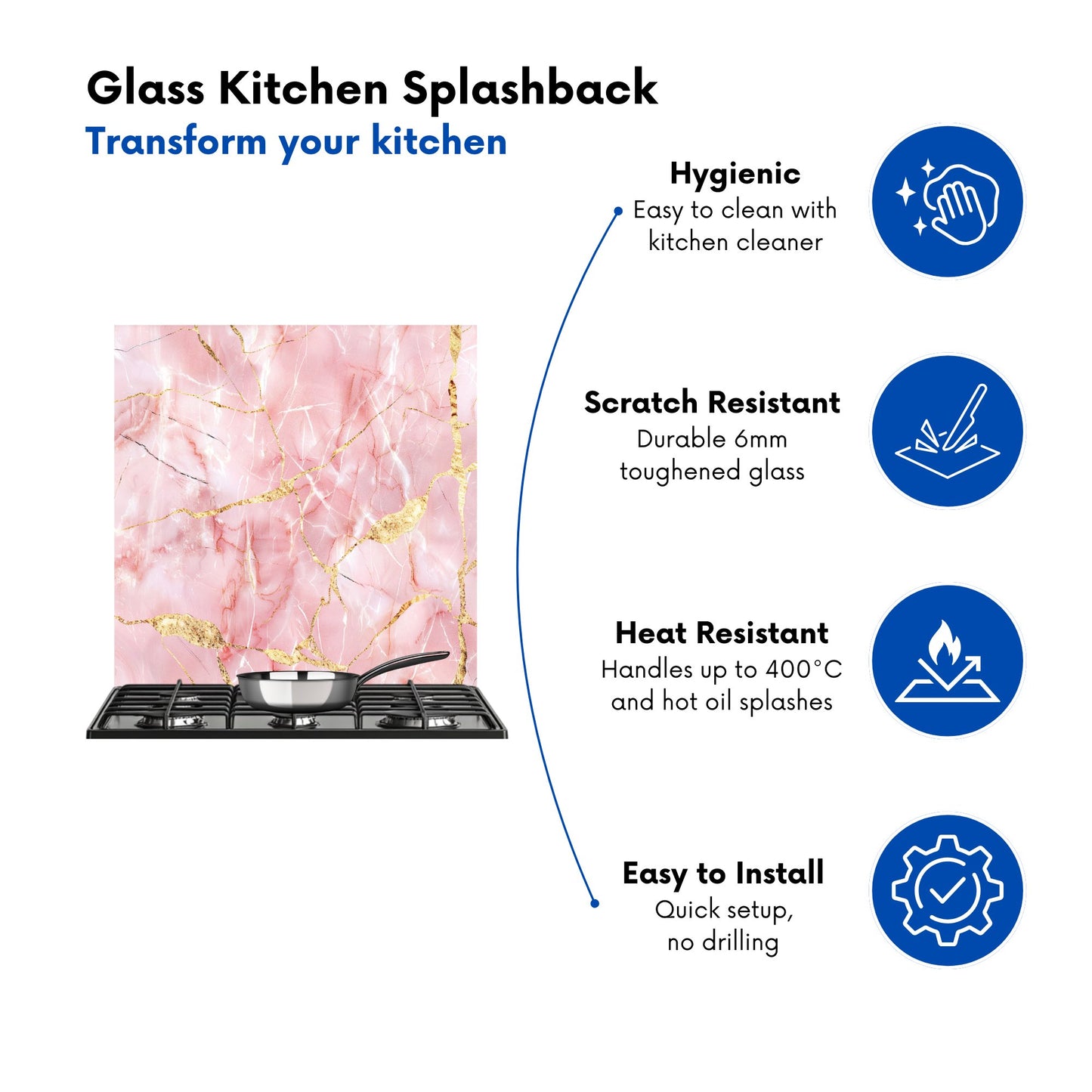 Glass Kitchen Splashback
Transform your kitchen

Hygienic
Easy to clean with kitchen cleaner

Scratch Resistant
Durable 6mm toughened glass

Heat Resistant
Handles up to 400°C and hot oil splashes

Easy to Install
Quick setup, no drilling