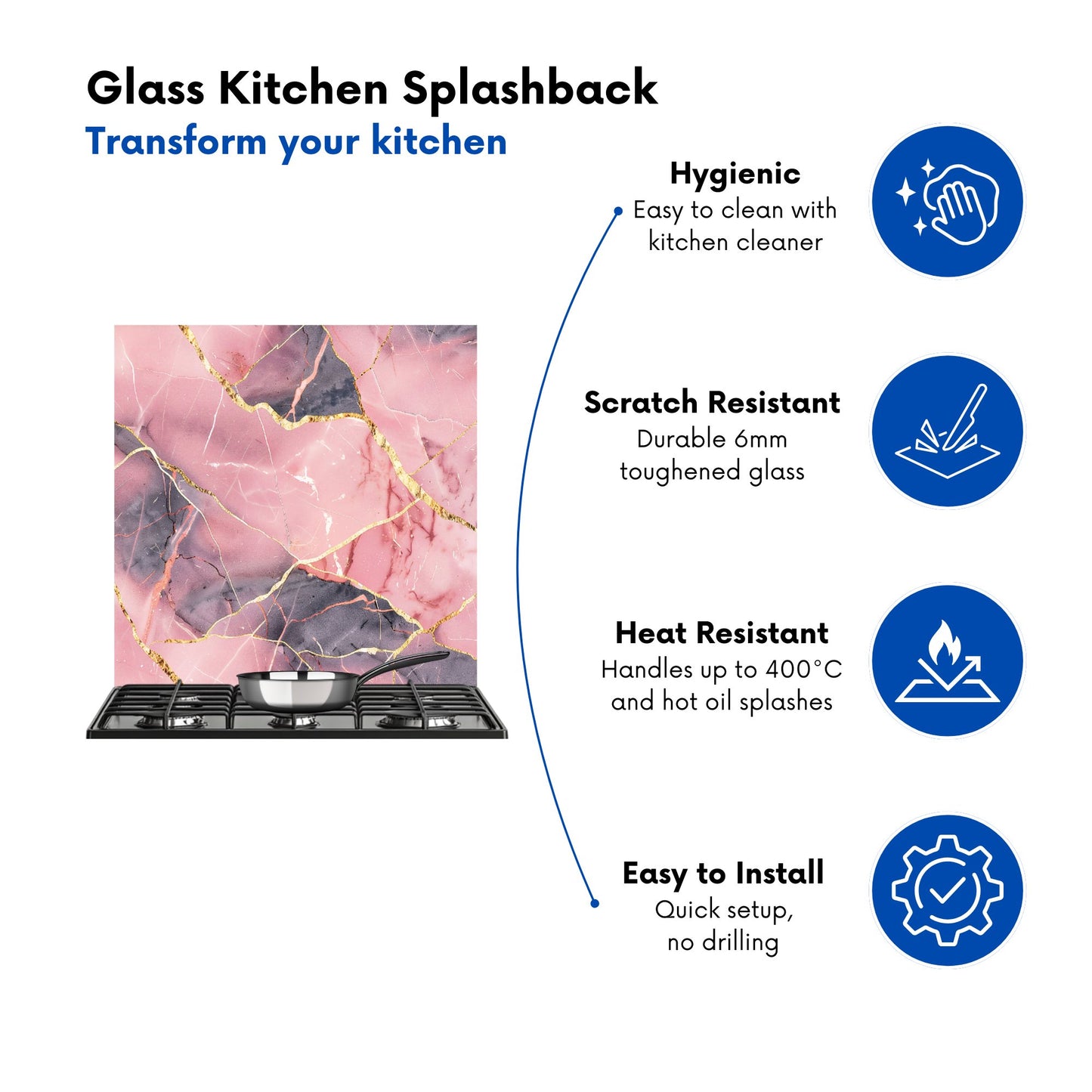 Glass Kitchen Splashback
Transform your kitchen

Hygienic
Easy to clean with kitchen cleaner

Scratch Resistant
Durable 6mm toughened glass

Heat Resistant
Handles up to 400°C and hot oil splashes

Easy to Install
Quick setup, no drilling