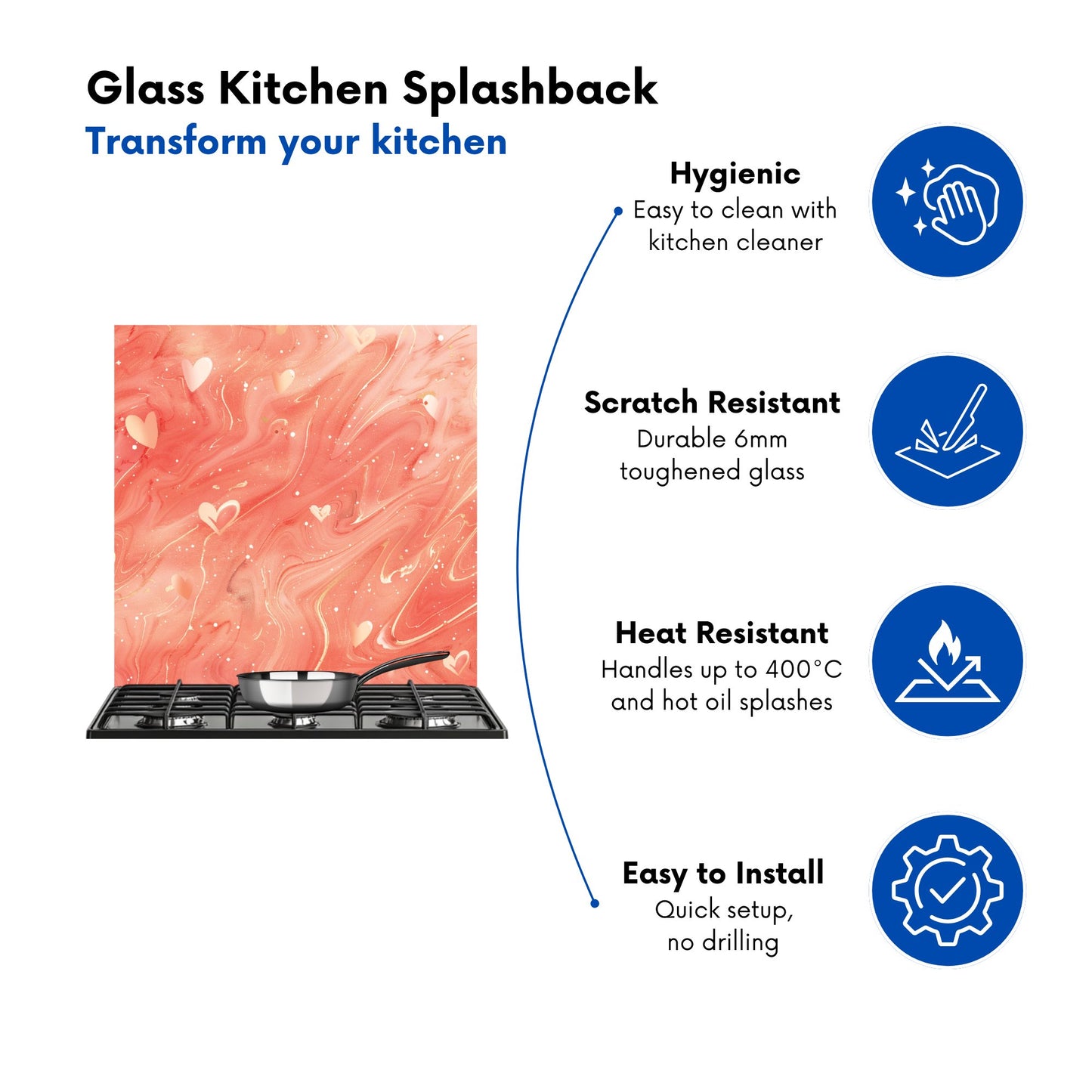 Glass Kitchen Splashback
Transform your kitchen

Hygienic
Easy to clean with kitchen cleaner

Scratch Resistant
Durable 6mm toughened glass

Heat Resistant
Handles up to 400°C and hot oil splashes

Easy to Install
Quick setup, no drilling