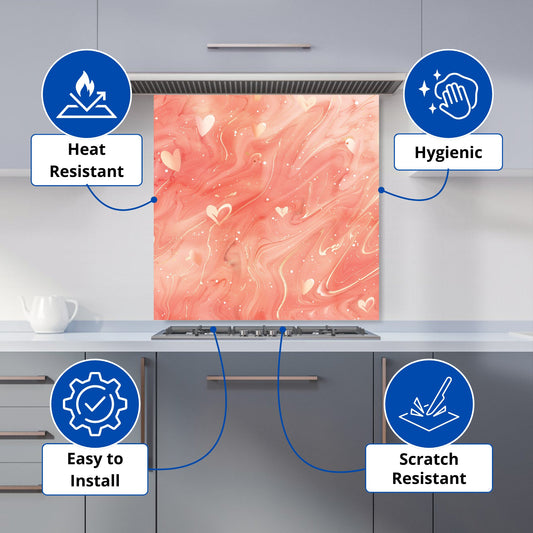 Heat Resistant

Hygienic

Easy to Install

Scratch Resistant