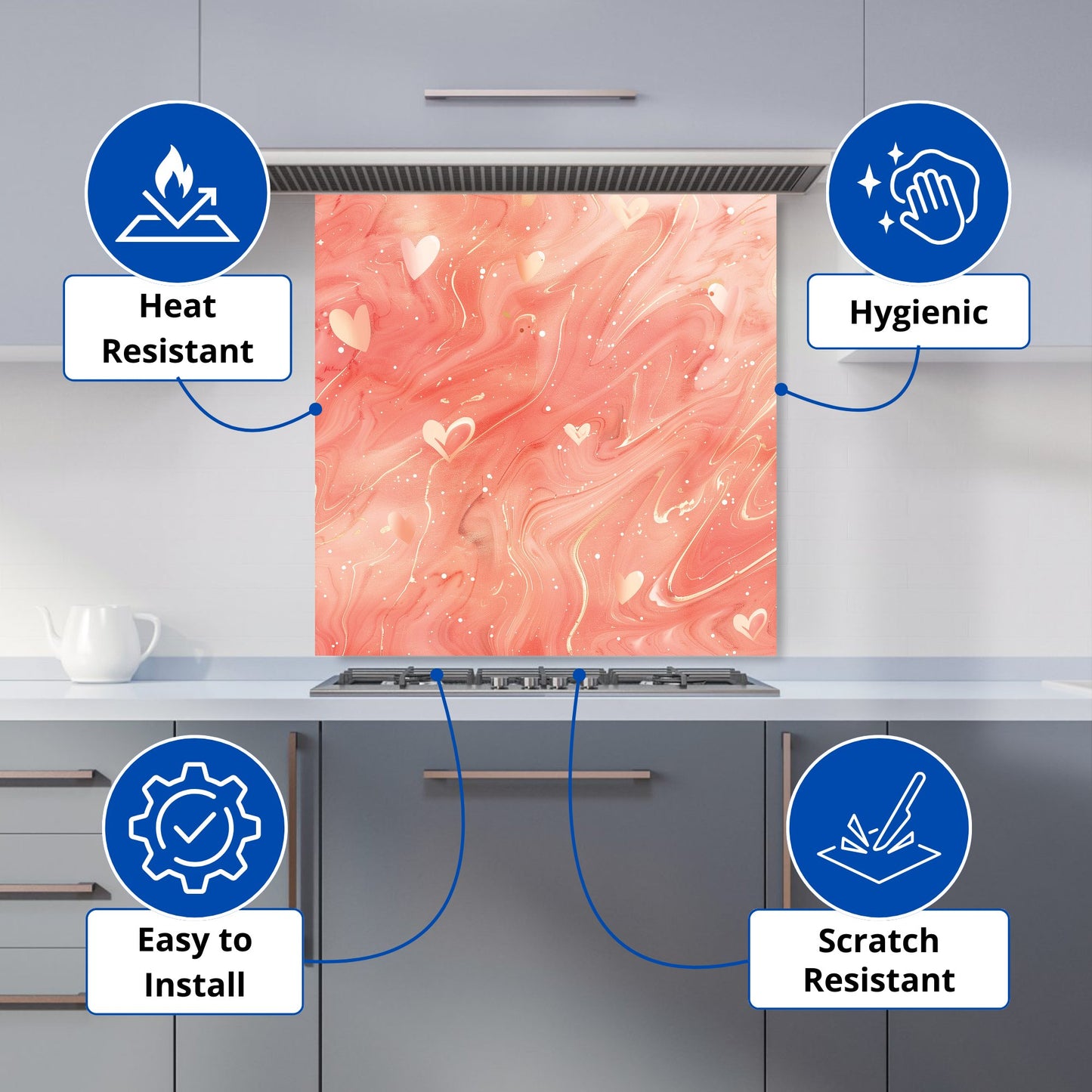 Heat Resistant

Hygienic

Easy to Install

Scratch Resistant