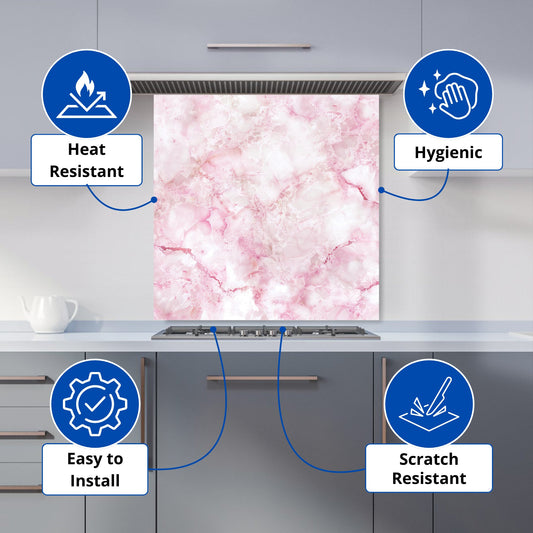 Heat Resistant

Hygienic

Easy to Install

Scratch Resistant